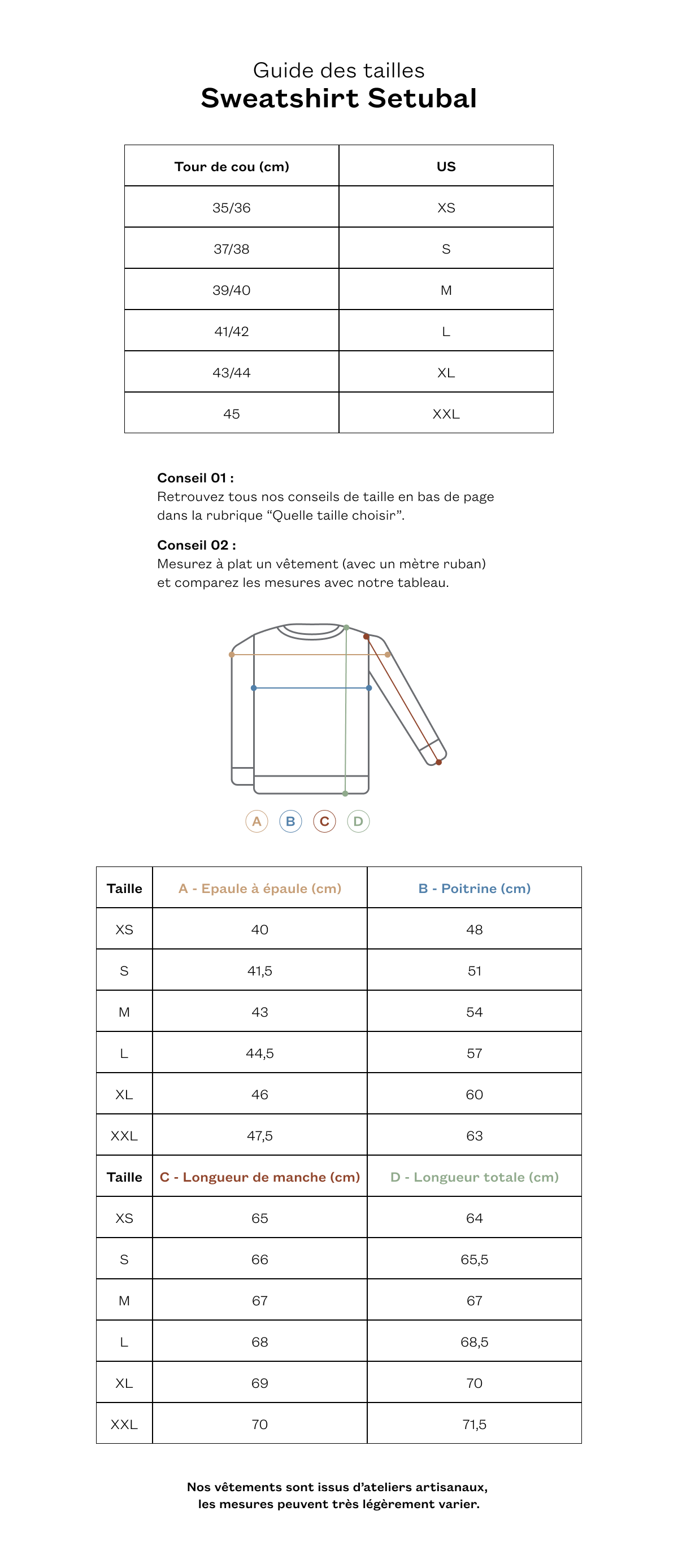 Guide des tailles
Sweatshirt Setubal

| Tour de cou (cm) | US |
|---|---|
| 35/36 | XS |
| 37/38 | S |
| 39/40 | M |
| 41/42 | L |
| 43/44 | XL |
| 45 | XXL |

Conseil 01 :
Retrouvez tous nos conseils de taille en bas de page dans la rubrique “Quelle taille choisir”.

Conseil 02 :
Mesurez à plat un vêtement (avec un mètre ruban) et comparez les mesures avec notre tableau.

A B C D

| Taille | A - Epaule à épaule (cm) | B - Poitrine (cm) |
|---|---|---|
| XS | 40 | 48 |
| S | 41,5 | 51 |
| M | 43 | 54 |
| L | 44,5 | 57 |
| XL | 46 | 60 |
| XXL | 47,5 | 63 |
| Taille | C - Longueur de manche (cm) | D - Longueur totale (cm) |
| XS | 65 | 64 |
| S | 66 | 65,5 |
| M | 67 | 67 |
| L | 68 | 68,5 |
| XL | 69 | 70 |
| XXL | 70 | 71,5 |

Nos vêtements sont issus d’ateliers artisanaux, les mesures peuvent très légèrement varier.