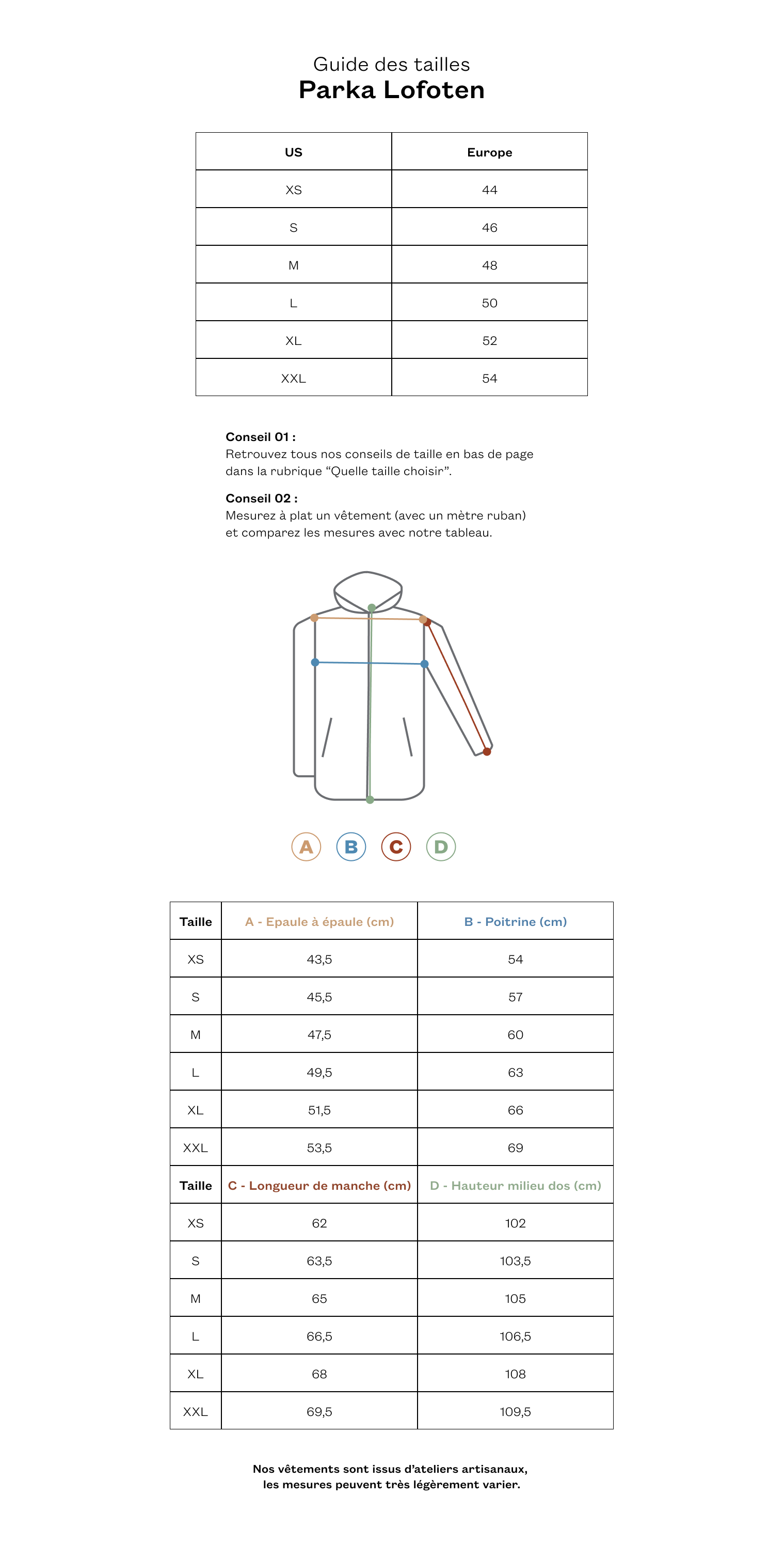 Guide des tailles
Parka Lofoten

| US | Europe |
|---|---|
| XS | 44 |
| S | 46 |
| M | 48 |
| L | 50 |
| XL | 52 |
| XXL | 54 |

Conseil 01 :
Retrouvez tous nos conseils de taille en bas de page dans la rubrique “Quelle taille choisir”.

Conseil 02 :
Mesurez à plat un vêtement (avec un mètre ruban) et comparez les mesures avec notre tableau.

A B C D

| Taille | A - Epaule à épaule (cm) | B - Poitrine (cm) |
|---|---|---|
| XS | 43,5 | 54 |
| S | 45,5 | 57 |
| M | 47,5 | 60 |
| L | 49,5 | 63 |
| XL | 51,5 | 66 |
| XXL | 53,5 | 69 |
| Taille | C - Longueur de manche (cm) | D - Hauteur milieu dos (cm) |
| XS | 62 | 102 |
| S | 63,5 | 103,5 |
| M | 65 | 105 |
| L | 66,5 | 106,5 |
| XL | 68 | 108 |
| XXL | 69,5 | 109,5 |

Nos vêtements sont issus d’ateliers artisanaux, les mesures peuvent très légèrement varier.