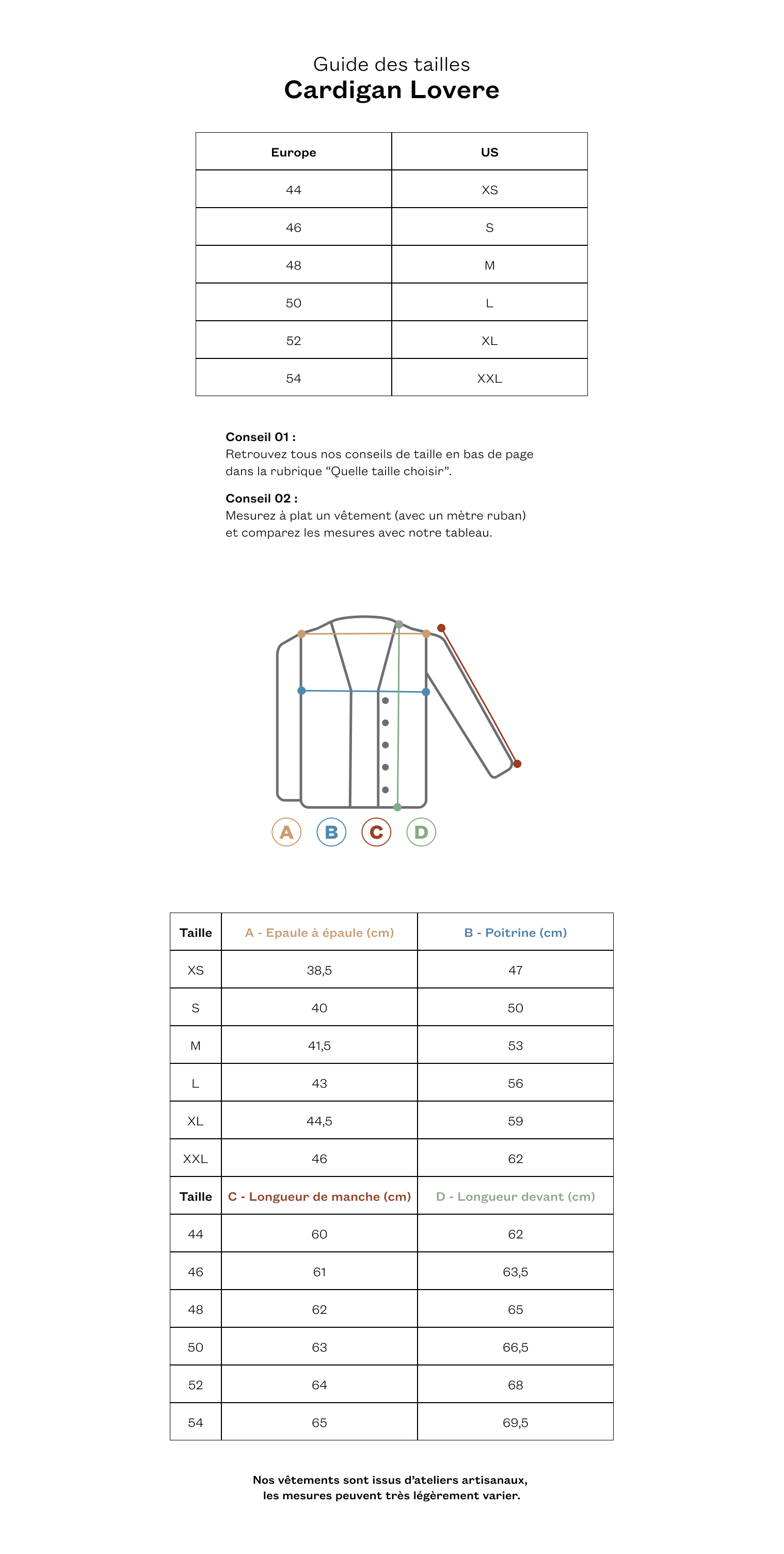 Guide des tailles
Cardigan Lovere

| Europe | US |
|---|---|
| 44 | XS |
| 46 | S |
| 48 | M |
| 50 | L |
| 52 | XL |
| 54 | XXL |

Conseil 01 :
Retrouvez tous nos conseils de taille en bas de page dans la rubrique “Quelle taille choisir”.

Conseil 02 :
Mesurez à plat un vêtement (avec un mètre ruban) et comparez les mesures avec notre tableau.

A B C D

| Taille | A - Epaule à épaule (cm) | B - Poitrine (cm) |
|---|---|---|
| XS | 38,5 | 47 |
| S | 40 | 50 |
| M | 41,5 | 53 |
| L | 43 | 56 |
| XL | 44,5 | 59 |
| XXL | 46 | 62 |
| Taille | C - Longueur de manche (cm) | D - Longueur devant (cm) |
| 44 | 60 | 62 |
| 46 | 61 | 63,5 |
| 48 | 62 | 65 |
| 50 | 63 | 66,5 |
| 52 | 64 | 68 |
| 54 | 65 | 69,5 |

Nos vêtements sont issus d’ateliers artisanaux, les mesures peuvent très légèrement varier.