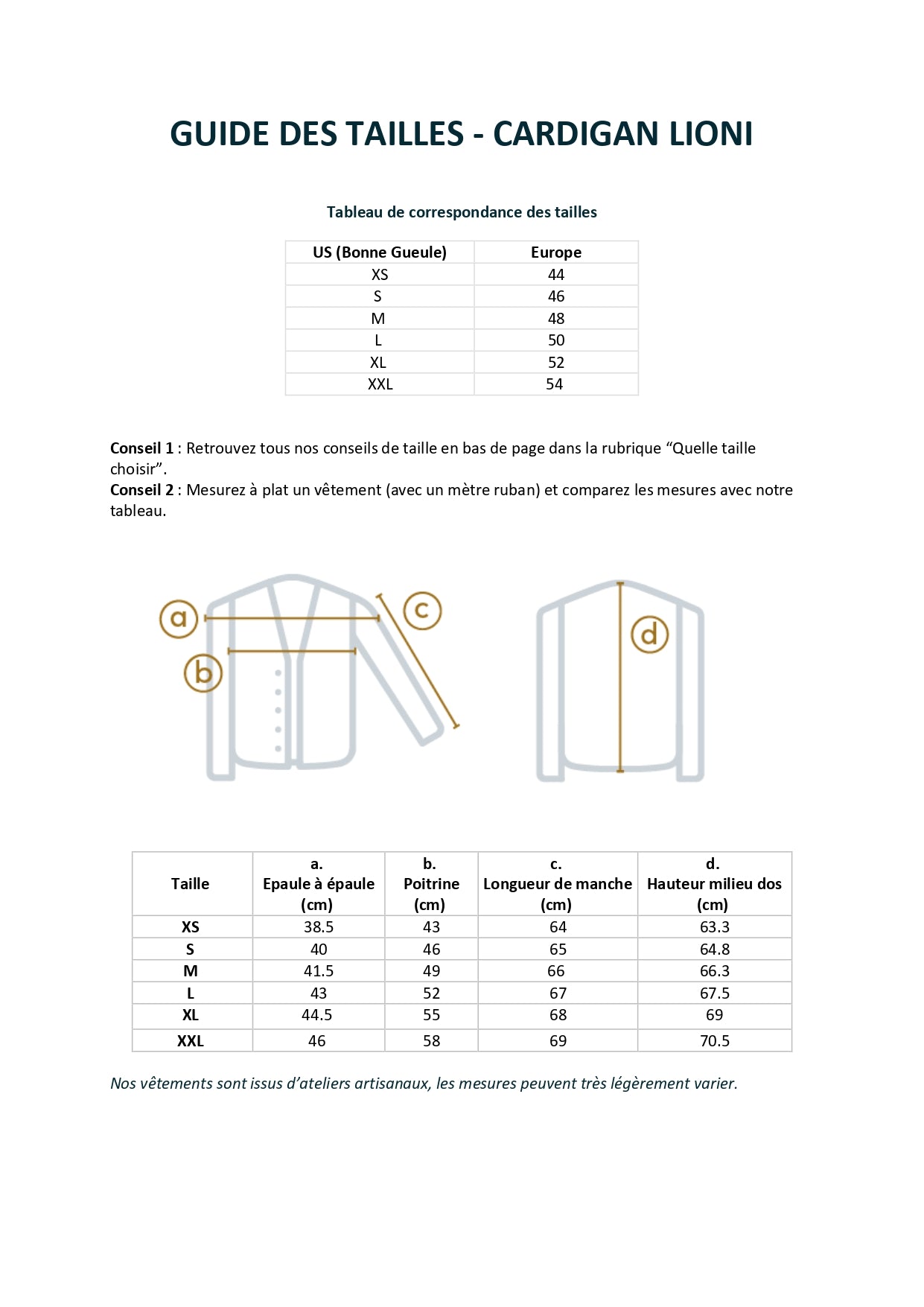 GUIDE DES TAILLES - CARDIGAN LIONI

Tableau de correspondance des tailles

| US (Bonne Gueule) | Europe |
|---|---|
| XS | 44 |
| S | 46 |
| M | 48 |
| L | 50 |
| XL | 52 |
| XXL | 54 |

Conseil 1 : Retrouvez tous nos conseils de taille en bas de page dans la rubrique “Quelle taille choisir”.
Conseil 2 : Mesurez à plat un vêtement (avec un mètre ruban) et comparez les mesures avec notre tableau.

a
b
c
d

| Taille | a. Epaule à épaule (cm) | b. Poitrine (cm) | c. Longueur de manche (cm) | d. Hauteur milieu dos (cm) |
|---|---|---|---|---|
| XS | 38.5 | 43 | 64 | 63.3 |
| S | 40 | 46 | 65 | 64.8 |
| M | 41.5 | 49 | 66 | 66.3 |
| L | 43 | 52 | 67 | 67.5 |
| XL | 44.5 | 55 | 68 | 69 |
| XXL | 46 | 58 | 69 | 70.5 |

Nos vêtements sont issus d’ateliers artisanaux, les mesures peuvent très légèrement varier.