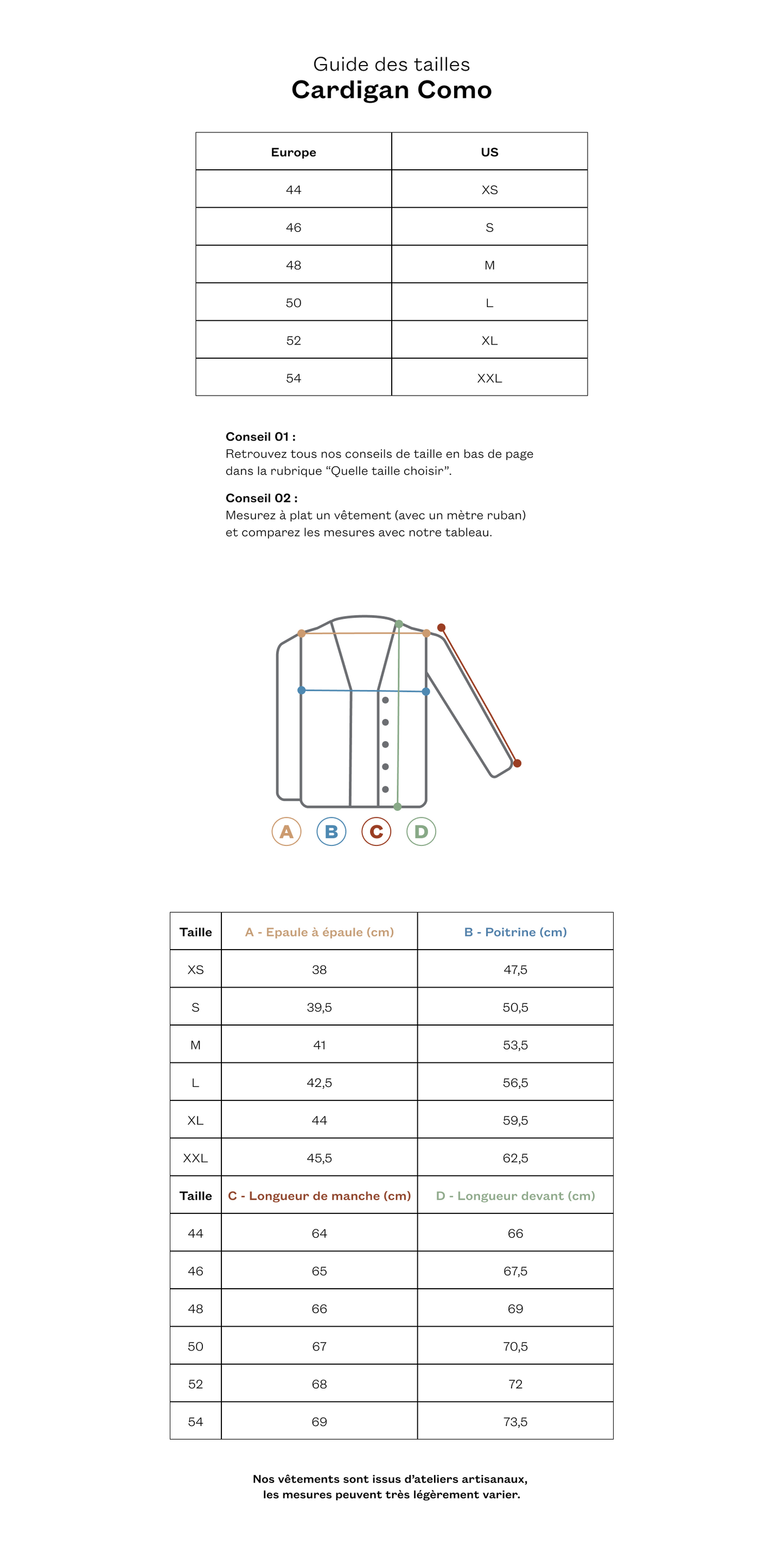 Guide des tailles
Cardigan Como

| Europe | US |
|---|---|
| 44 | XS |
| 46 | S |
| 48 | M |
| 50 | L |
| 52 | XL |
| 54 | XXL |

Conseil 01 :
Retrouvez tous nos conseils de taille en bas de page dans la rubrique “Quelle taille choisir”.

Conseil 02 :
Mesurez à plat un vêtement (avec un mètre ruban) et comparez les mesures avec notre tableau.

A B C D

| Taille | A - Epaule à épaule (cm) | B - Poitrine (cm) |
|---|---|---|
| XS | 38 | 47,5 |
| S | 39,5 | 50,5 |
| M | 41 | 53,5 |
| L | 42,5 | 56,5 |
| XL | 44 | 59,5 |
| XXL | 45,5 | 62,5 |
| Taille | C - Longueur de manche (cm) | D - Longueur devant (cm) |
| 44 | 64 | 66 |
| 46 | 65 | 67,5 |
| 48 | 66 | 69 |
| 50 | 67 | 70,5 |
| 52 | 68 | 72 |
| 54 | 69 | 73,5 |

Nos vêtements sont issus d’ateliers artisanaux, les mesures peuvent très légèrement varier.