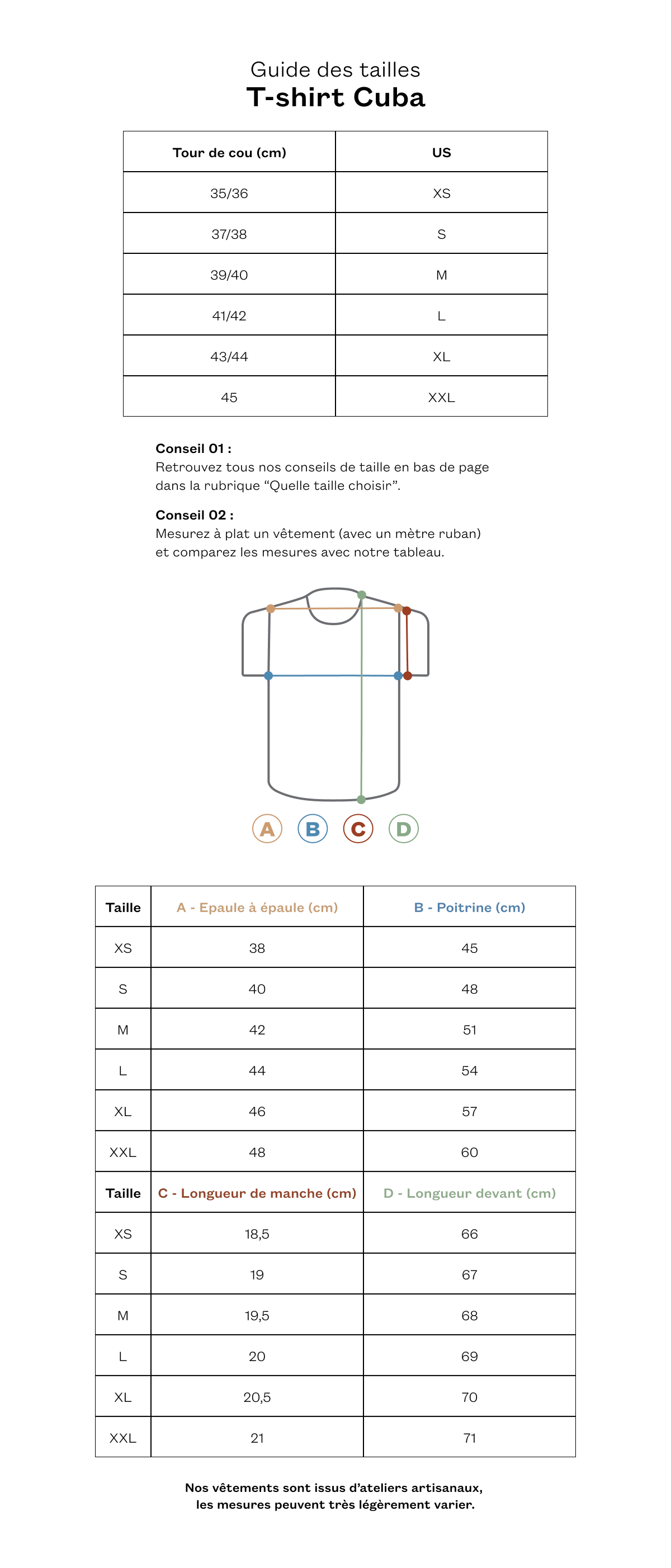 Guide des tailles
T-shirt Cuba

| Tour de cou (cm) | US |
|---|---|
| 35/36 | XS |
| 37/38 | S |
| 39/40 | M |
| 41/42 | L |
| 43/44 | XL |
| 45 | XXL |

Conseil 01 :
Retrouvez tous nos conseils de taille en bas de page dans la rubrique “Quelle taille choisir”.

Conseil 02 :
Mesurez à plat un vêtement (avec un mètre ruban) et comparez les mesures avec notre tableau.

A B C D

| Taille | A - Epaule à épaule (cm) | B - Poitrine (cm) |
|---|---|---|
| XS | 38 | 45 |
| S | 40 | 48 |
| M | 42 | 51 |
| L | 44 | 54 |
| XL | 46 | 57 |
| XXL | 48 | 60 |
| Taille | C - Longueur de manche (cm) | D - Longueur devant (cm) |
| XS | 18,5 | 66 |
| S | 19 | 67 |
| M | 19,5 | 68 |
| L | 20 | 69 |
| XL | 20,5 | 70 |
| XXL | 21 | 71 |

Nos vêtements sont issus d’ateliers artisanaux, les mesures peuvent très légèrement varier.