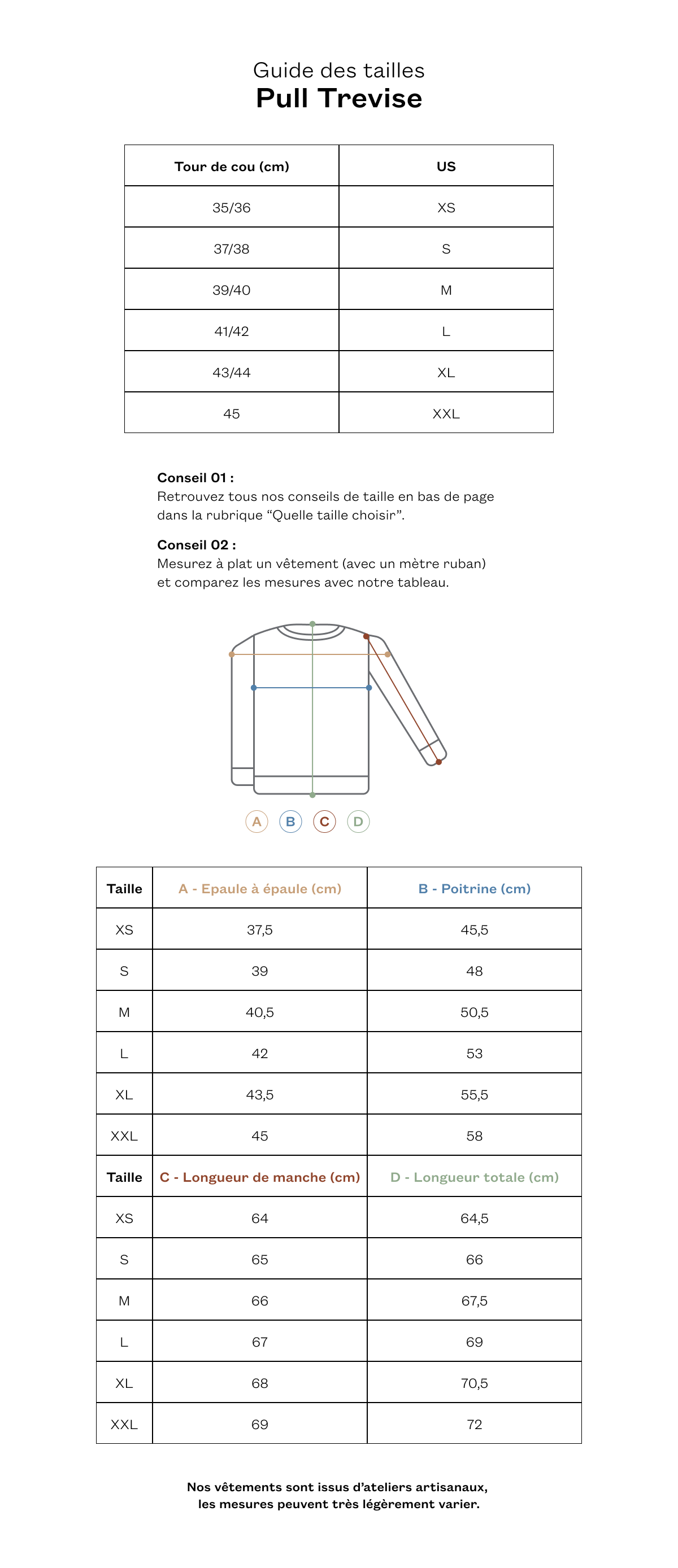 Guide des tailles
Pull Trevise

| Tour de cou (cm) | US |
|---|---|
| 35/36 | XS |
| 37/38 | S |
| 39/40 | M |
| 41/42 | L |
| 43/44 | XL |
| 45 | XXL |

Conseil 01 :
Retrouvez tous nos conseils de taille en bas de page dans la rubrique “Quelle taille choisir”.

Conseil 02 :
Mesurez à plat un vêtement (avec un mètre ruban) et comparez les mesures avec notre tableau.

A B C D

| Taille | A - Epaule à épaule (cm) | B - Poitrine (cm) |
|---|---|---|
| XS | 37,5 | 45,5 |
| S | 39 | 48 |
| M | 40,5 | 50,5 |
| L | 42 | 53 |
| XL | 43,5 | 55,5 |
| XXL | 45 | 58 |
| Taille | C - Longueur de manche (cm) | D - Longueur totale (cm) |
| XS | 64 | 64,5 |
| S | 65 | 66 |
| M | 66 | 67,5 |
| L | 67 | 69 |
| XL | 68 | 70,5 |
| XXL | 69 | 72 |

Nos vêtements sont issus d’ateliers artisanaux, les mesures peuvent très légèrement varier.