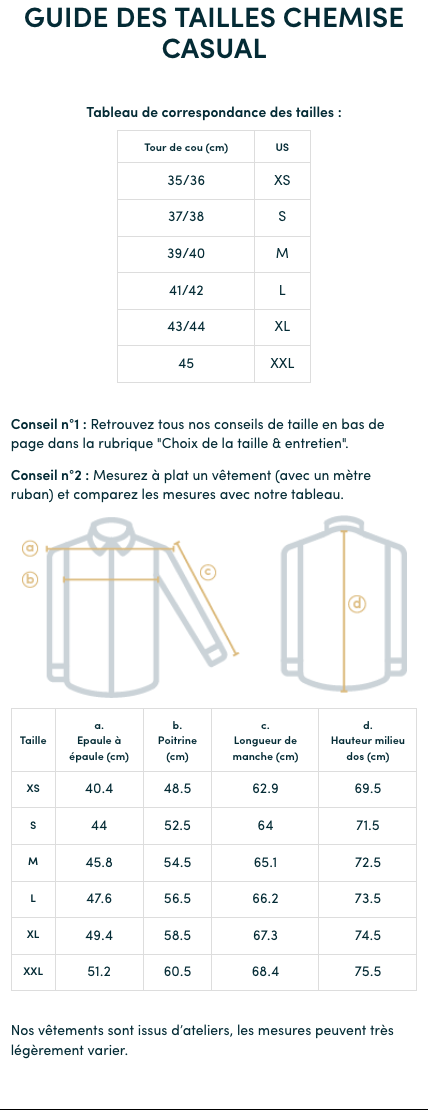 GUIDE DES TAILLES CHEMISE CASUAL

Tableau de correspondance des tailles :

| Tour de cou (cm) | US |
|---|---|
| 35/36 | XS |
| 37/38 | S |
| 39/40 | M |
| 41/42 | L |
| 43/44 | XL |
| 45 | XXL |

Conseil n°1 : Retrouvez tous nos conseils de taille en bas de page dans la rubrique "Choix de la taille & entretien".

Conseil n°2 : Mesurez à plat un vêtement (avec un mètre ruban) et comparez les mesures avec notre tableau.

a
b
c
d

| Taille | a. Epaule à épaule (cm) | b. Poitrine (cm) | c. Longueur de manche (cm) | d. Hauteur milieu dos (cm) |
|---|---|---|---|---|
| XS | 40.4 | 48.5 | 62.9 | 69.5 |
| S | 44 | 52.5 | 64 | 71.5 |
| M | 45.8 | 54.5 | 65.1 | 72.5 |
| L | 47.6 | 56.5 | 66.2 | 73.5 |
| XL | 49.4 | 58.5 | 67.3 | 74.5 |
| XXL | 51.2 | 60.5 | 68.4 | 75.5 |

Nos vêtements sont issus d'ateliers, les mesures peuvent très légèrement varier.