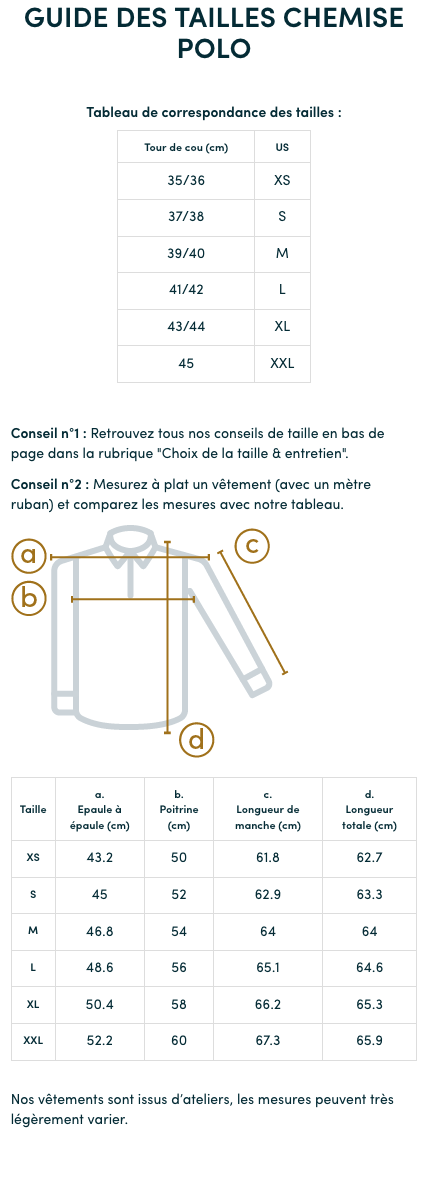 GUIDE DES TAILLES CHEMISE POLO

Tableau de correspondance des tailles :

| Tour de cou (cm) | US |
|---|---|
| 35/36 | XS |
| 37/38 | S |
| 39/40 | M |
| 41/42 | L |
| 43/44 | XL |
| 45 | XXL |

Conseil n°1 : Retrouvez tous nos conseils de taille en bas de page dans la rubrique "Choix de la taille & entretien".

Conseil n°2 : Mesurez à plat un vêtement (avec un mètre ruban) et comparez les mesures avec notre tableau.

a
b
c
d

| Taille | a. Epaule à épaule (cm) | b. Poitrine (cm) | c. Longueur de manche (cm) | d. Longueur totale (cm) |
|---|---|---|---|---|
| XS | 43.2 | 50 | 61.8 | 62.7 |
| S | 45 | 52 | 62.9 | 63.3 |
| M | 46.8 | 54 | 64 | 64 |
| L | 48.6 | 56 | 65.1 | 64.6 |
| XL | 50.4 | 58 | 66.2 | 65.3 |
| XXL | 52.2 | 60 | 67.3 | 65.9 |

Nos vêtements sont issus d'ateliers, les mesures peuvent très légèrement varier.