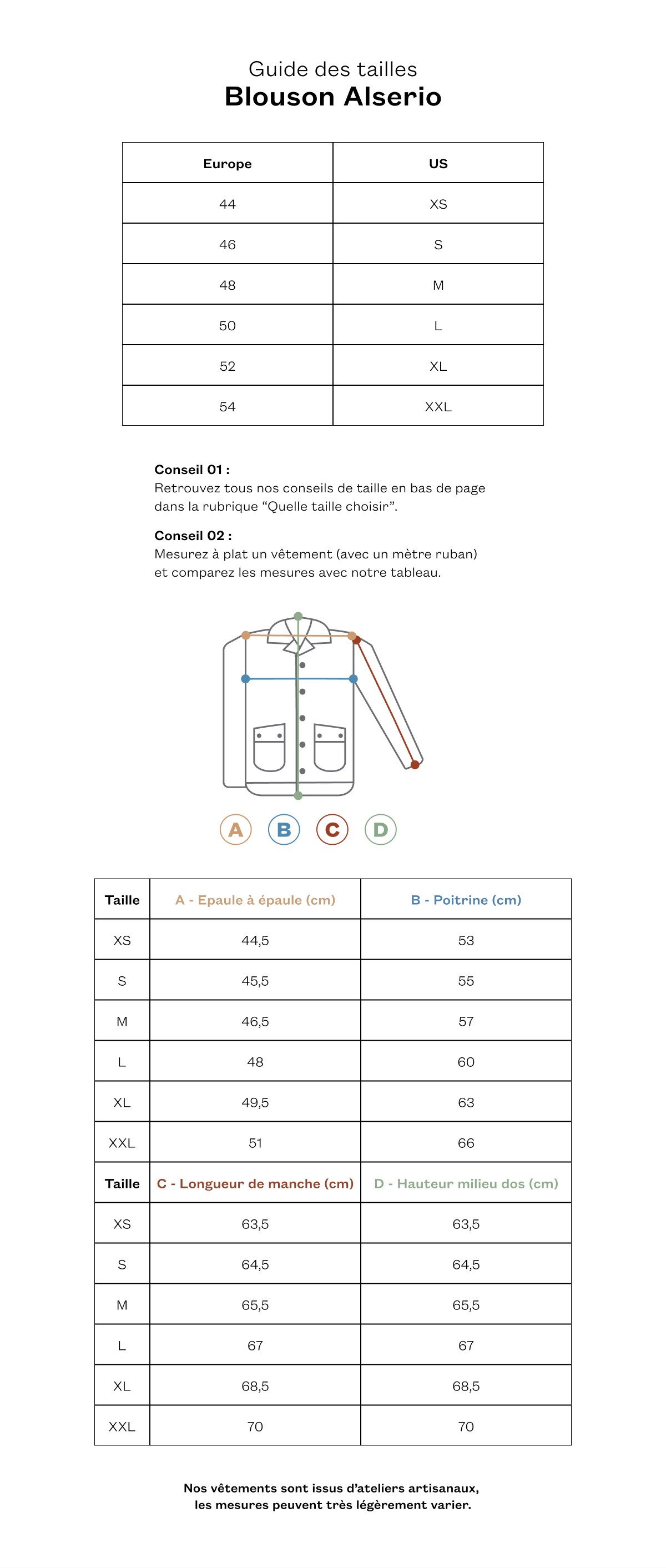 Guide des tailles
Blouson Alserio

| Europe | US |
|---|---|
| 44 | XS |
| 46 | S |
| 48 | M |
| 50 | L |
| 52 | XL |
| 54 | XXL |

Conseil 01 :
Retrouvez tous nos conseils de taille en bas de page dans la rubrique “Quelle taille choisir”.

Conseil 02 :
Mesurez à plat un vêtement (avec un mètre ruban) et comparez les mesures avec notre tableau.

A B C D

| Taille | A - Epaule à épaule (cm) | B - Poitrine (cm) |
|---|---|---|
| XS | 44,5 | 53 |
| S | 45,5 | 55 |
| M | 46,5 | 57 |
| L | 48 | 60 |
| XL | 49,5 | 63 |
| XXL | 51 | 66 |
| Taille | C - Longueur de manche (cm) | D - Hauteur milieu dos (cm) |
| XS | 63,5 | 63,5 |
| S | 64,5 | 64,5 |
| M | 65,5 | 65,5 |
| L | 67 | 67 |
| XL | 68,5 | 68,5 |
| XXL | 70 | 70 |

Nos vêtements sont issus d’ateliers artisanaux, les mesures peuvent très légèrement varier.